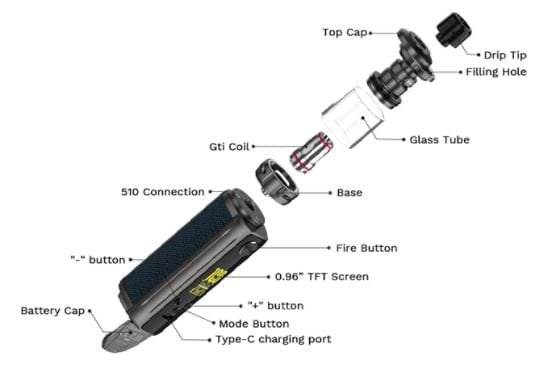 Top Cap

Drip Tip

Filling Hole

Glass Tube

Gti Coil

510 Connection

Base

Fire Button

"-" button

0.96" TFT Screen

"+" button

Battery Cap

Mode Button

Type-C charging port